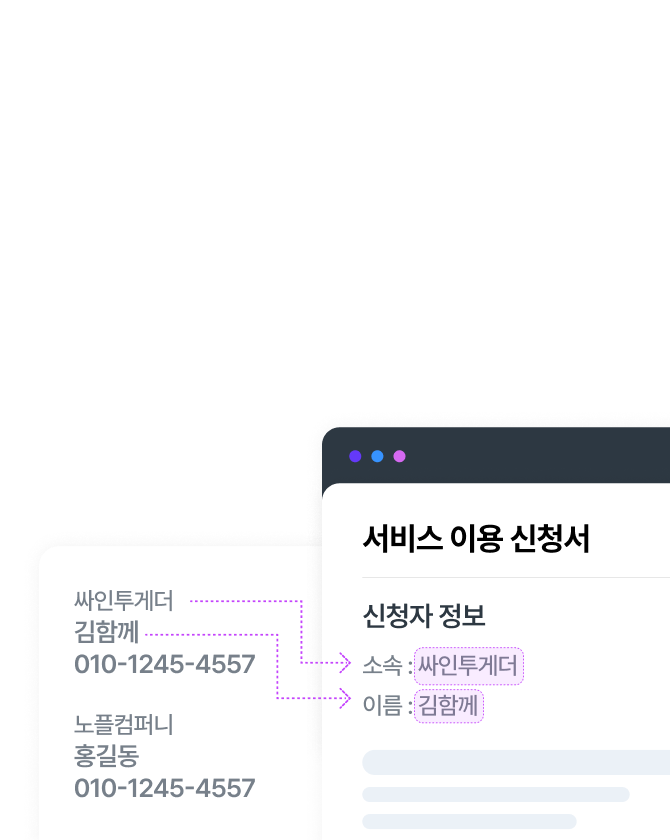 싸인투게더
김함께
010-1245-4557

노플컴퍼니
홍길동
010-1245-4557

서비스 이용 신청서

신청자 정보

소속 : 싸인투게더
이름 : 김함께